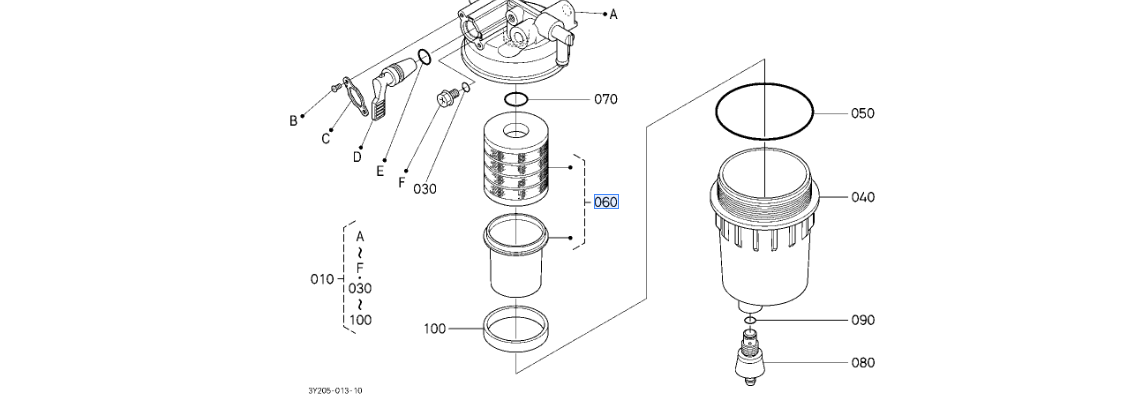 A
B
C
D
E
F
030
070
060
050
040
010
A
~
F
030
~
100
100
090
080
3Y205-013-10