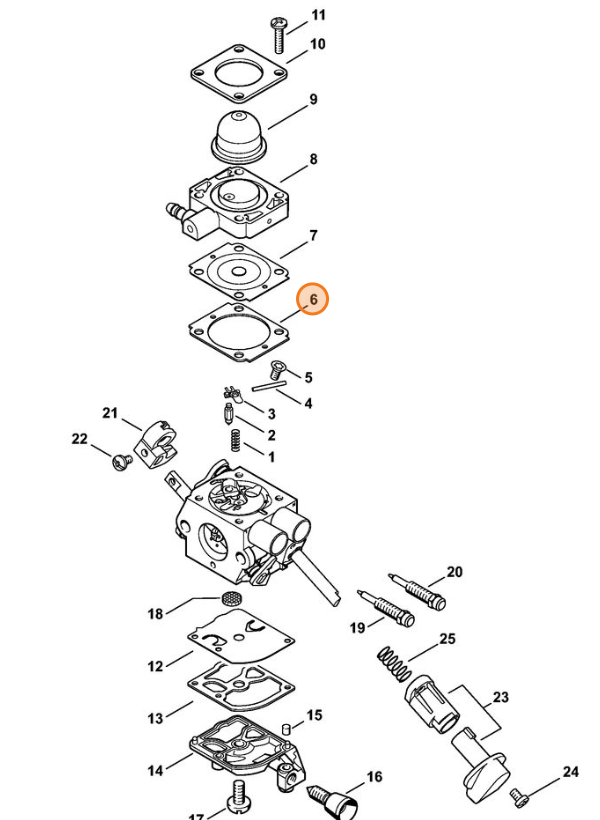 11
10
9
8
7
6
5
4
3
2
1
21
22
20
19
25
18
12
23
13
15
14
16
24
17