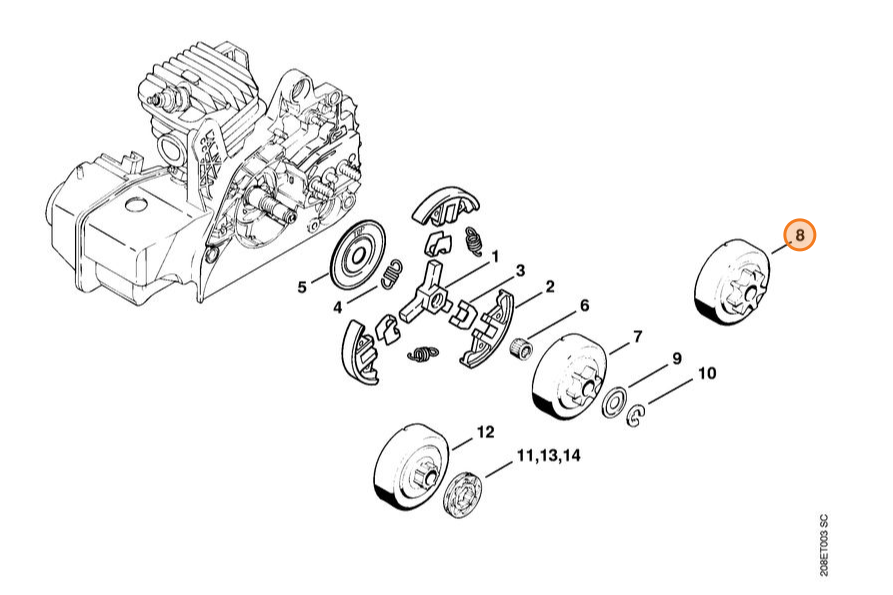 8
1
3
2
5
4
6
7
9
10
12
11,13,14
208ET003 SC