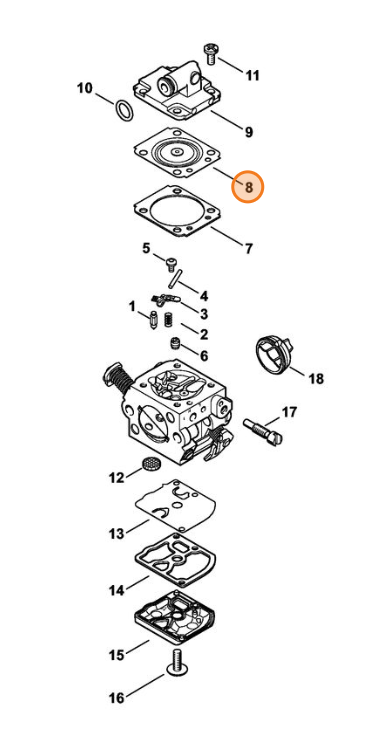 11
10
9
8
7
5
4
1
3
2
6
18
17
12
13
14
15
16